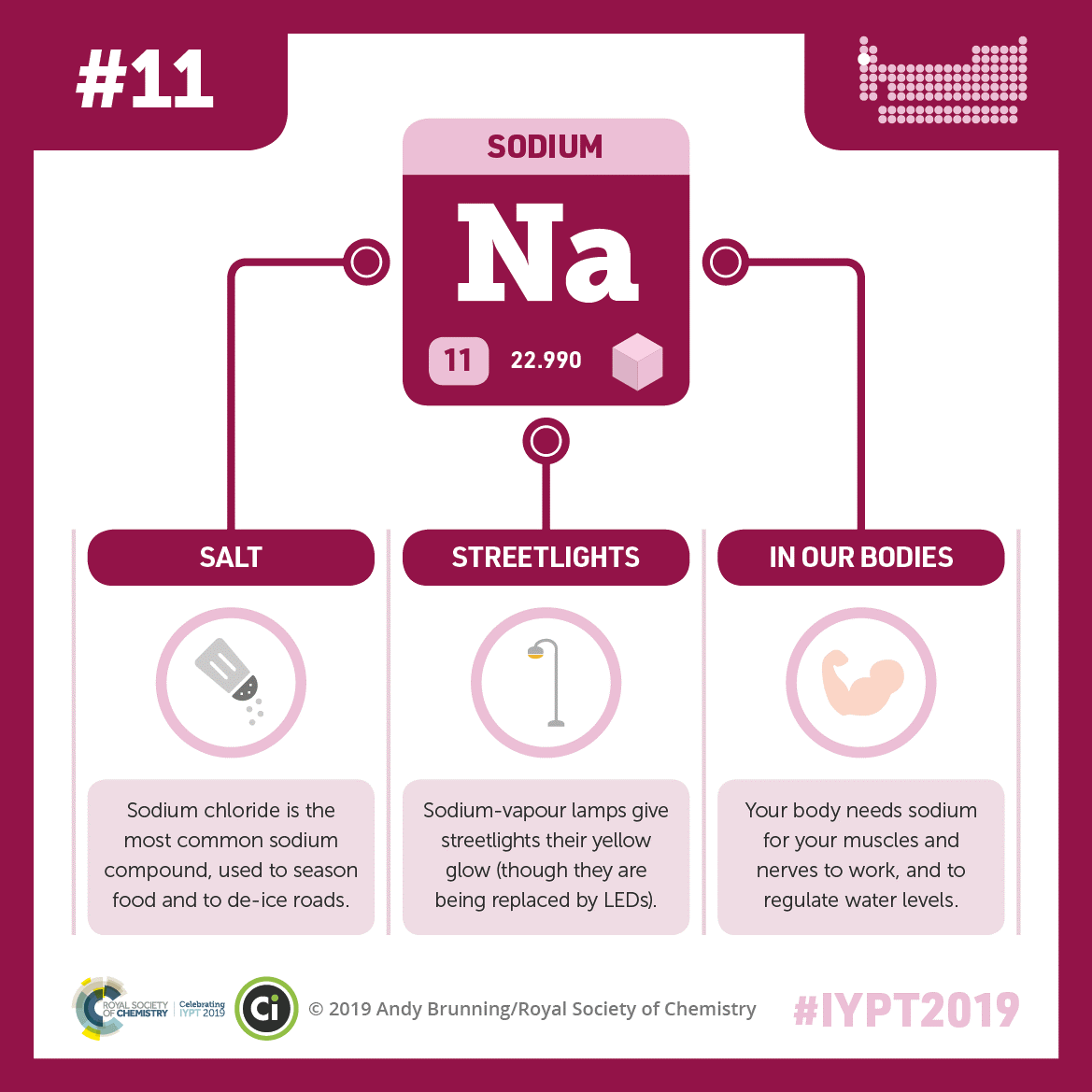 #11

SODIUM

Na

11

22.990

SALT

Sodium chloride is the most common sodium compound, used to season food and to de-ice roads.

STREETLIGHTS

Sodium-vapour lamps give streetlights their yellow glow (though they are being replaced by LEDs).

IN OUR BODIES

Your body needs sodium for your muscles and nerves to work, and to regulate water levels.

ROYAL SOCIETY OF CHEMISTRY | Celebrating IYPT 2019

Ci

© 2019 Andy Brunning/Royal Society of Chemistry

#IYPT2019